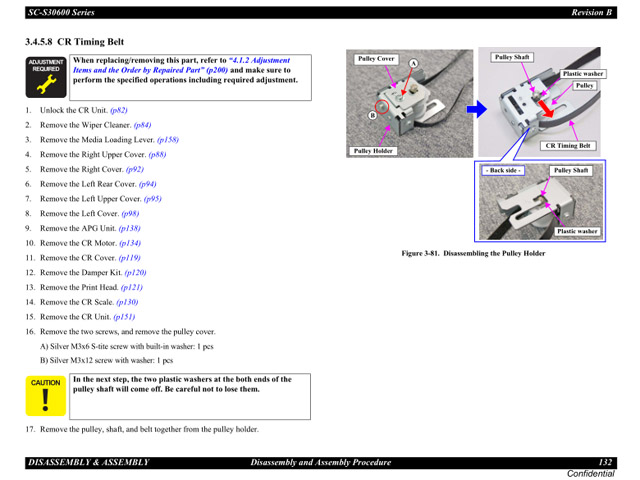 SC-S30600 Series Revision B

3.4.5.8 CR Timing Belt

ADJUSTMENT REQUIRED

When replacing/removing this part, refer to "4.1.2 Adjustment Items and the Order by Repaired Part" (p200) and make sure to perform the specified operations including required adjustment.

1. Unlock the CR Unit. (p82)
2. Remove the Wiper Cleaner. (p84)
3. Remove the Media Loading Lever. (p158)
4. Remove the Right Upper Cover. (p88)
5. Remove the Right Cover. (p92)
6. Remove the Left Rear Cover. (p94)
7. Remove the Left Upper Cover. (p95)
8. Remove the Left Cover. (p98)
9. Remove the APG Unit. (p138)
10. Remove the CR Motor. (p134)
11. Remove the CR Cover. (p119)
12. Remove the Damper Kit. (p120)
13. Remove the Print Head. (p121)
14. Remove the CR Scale. (p130)
15. Remove the CR Unit. (p151)
16. Remove the two screws, and remove the pulley cover.

A) Silver M3x6 S-tite screw with built-in washer: 1 pcs

B) Silver M3x12 screw with washer: 1 pcs

CAUTION

In the next step, the two plastic washers at the both ends of the pulley shaft will come off. Be careful not to lose them.

17. Remove the pulley, shaft, and belt together from the pulley holder.

Pulley Cover

A

B

Pulley Holder

Pulley Shaft

Plastic washer

Pulley

CR Timing Belt

- Back side -

Pulley Shaft

Plastic washer

Figure 3-81. Disassembling the Pulley Holder

DISASSEMBLY & ASSEMBLY Disassembly and Assembly Procedure 132

Confidential